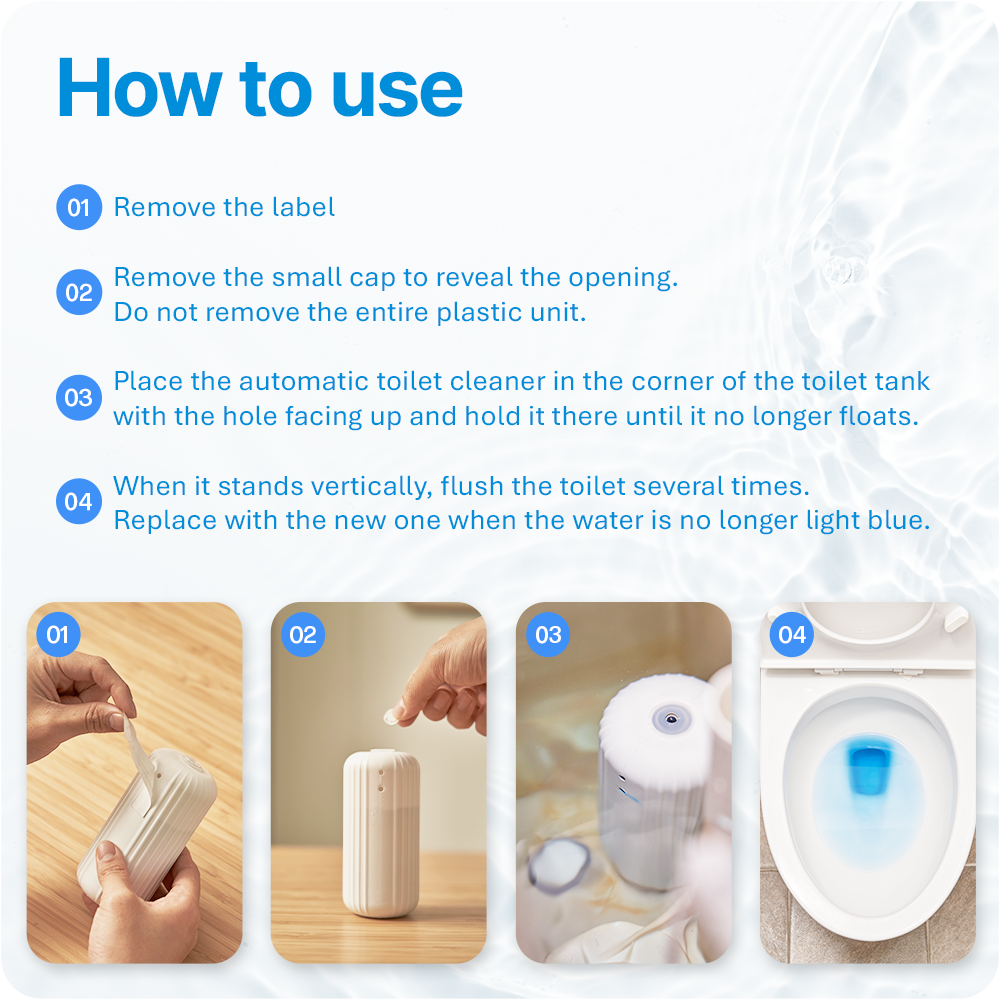 How to use

01 Remove the label

02 Remove the small cap to reveal the opening. Do not remove the entire plastic unit.

03 Place the automatic toilet cleaner in the corner of the toilet tank with the hole facing up and hold it there until it no longer floats.

04 When it stands vertically, flush the toilet several times. Replace with the new one when the water is no longer light blue.

01

02

03

04